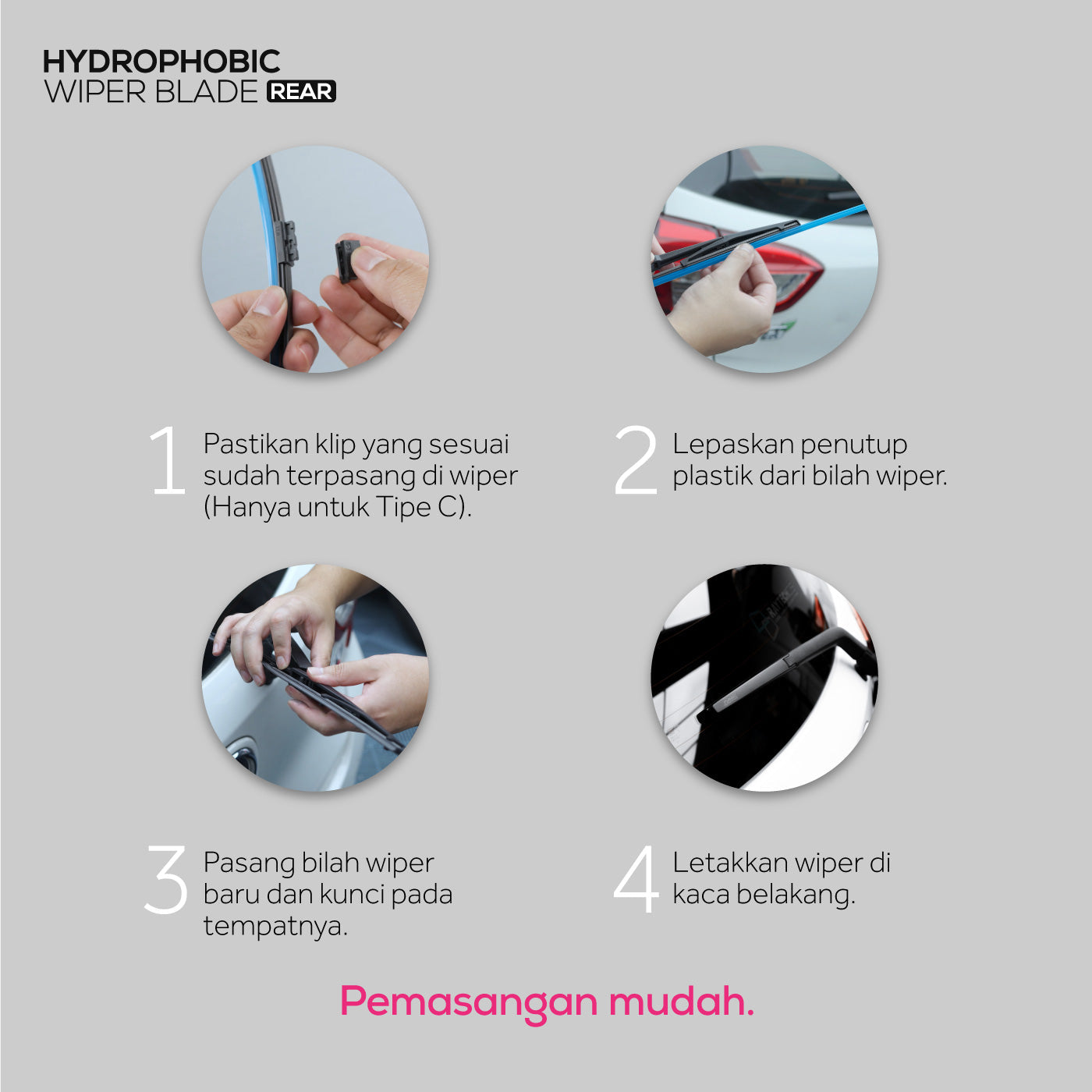 HYDROPHOBIC
WIPER BLADE REAR

1 Pastikan klip yang sesuai sudah terpasang di wiper (Hanya untuk Tipe C).

2 Lepaskan penutup plastik dari bilah wiper.

3 Pasang bilah wiper baru dan kunci pada tempatnya.

4 Letakkan wiper di kaca belakang.

Pemasangan mudah.