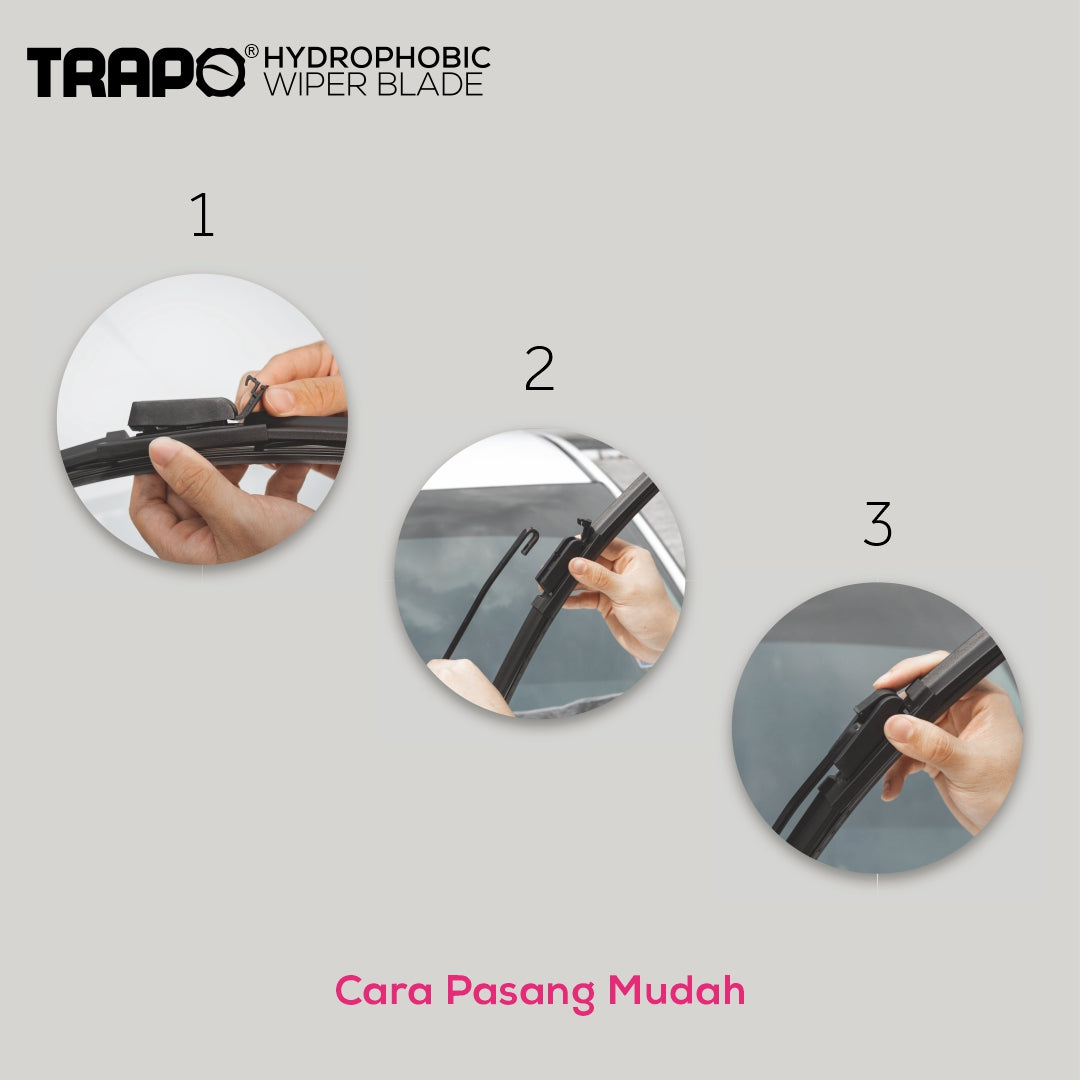 TRAPO® HYDROPHOBIC WIPER BLADE

1

2

3

Cara Pasang Mudah