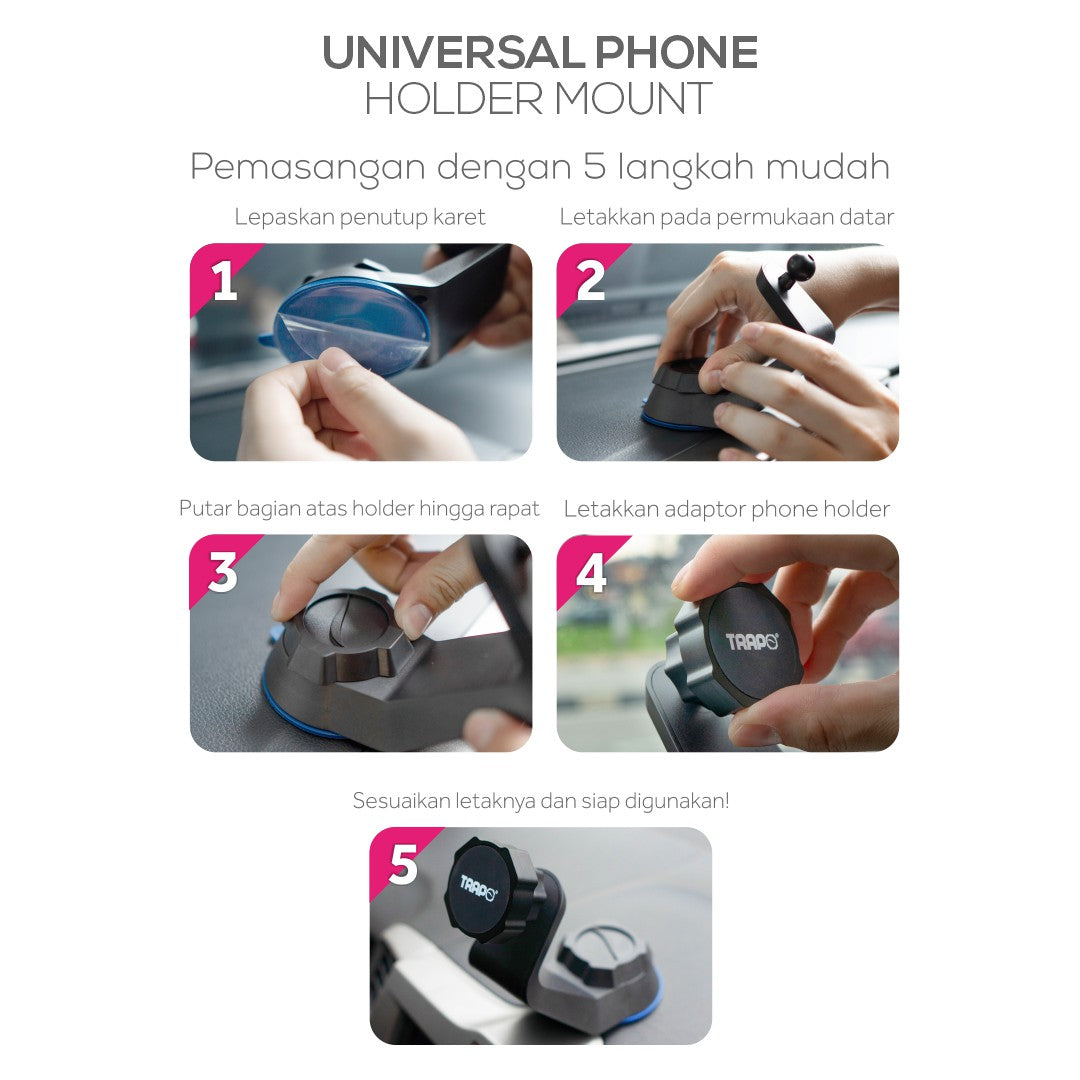 UNIVERSAL PHONE
HOLDER MOUNT

Pemasangan dengan 5 langkah mudah

Lepaskan penutup karet

1

Letakkan pada permukaan datar

2

Putar bagian atas holder hingga rapat

3

Letakkan adaptor phone holder

4

TRAPO

Sesuaikan letaknya dan siap digunakan!

5

TRAPO